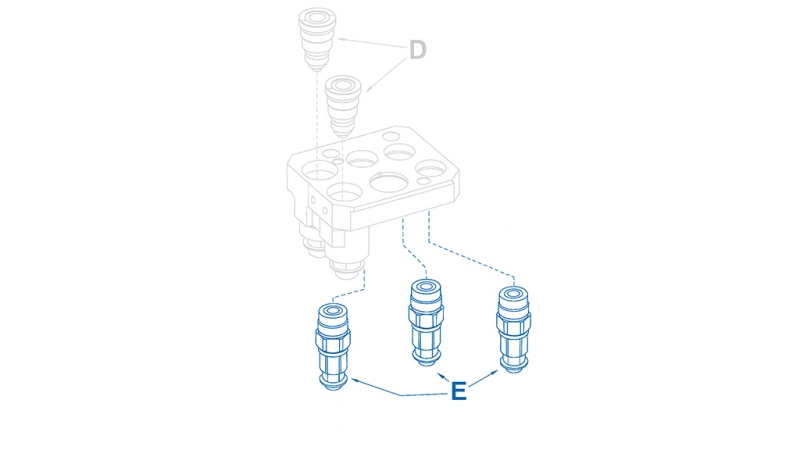 D

E