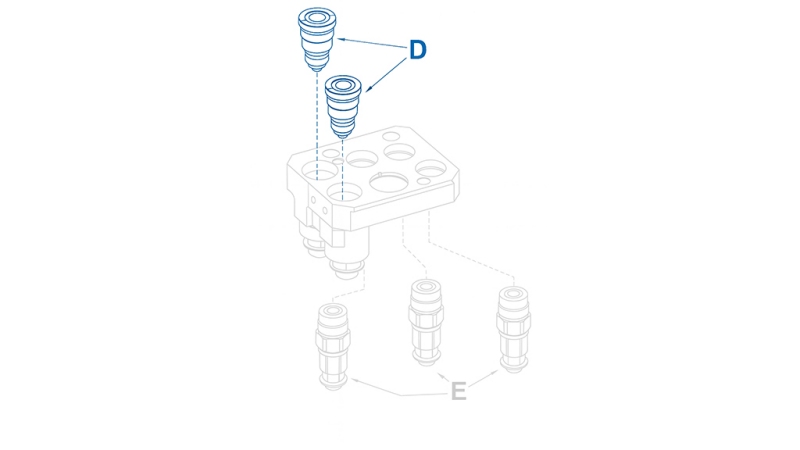 D

E